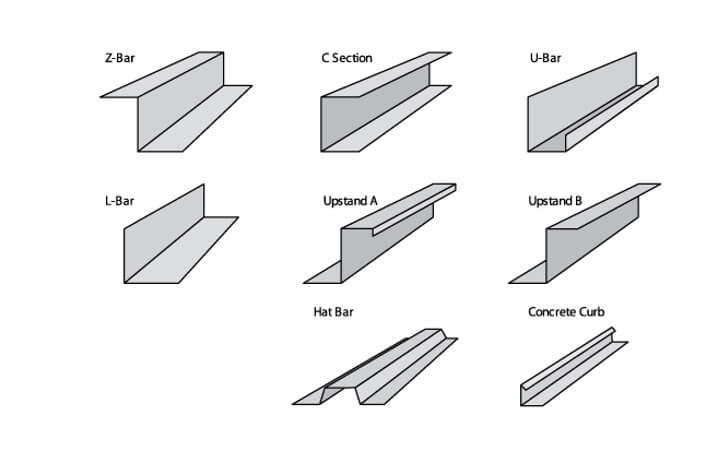 Z-Bar

C Section

U-Bar

L-Bar

Upstand A

Upstand B

Hat Bar

Concrete Curb